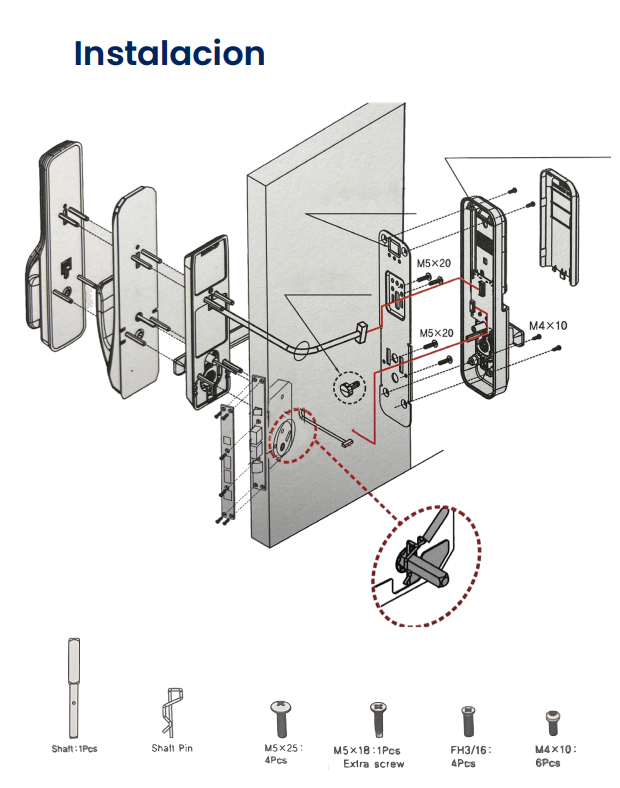 Instalacion

M5×20

M5×20

M4×10

Shaft:1Pcs

Shaft Pin

M5×25: 4Pcs

M5×18:1Pcs Extra screw

FH3/16: 4Pcs

M4×10: 6Pcs