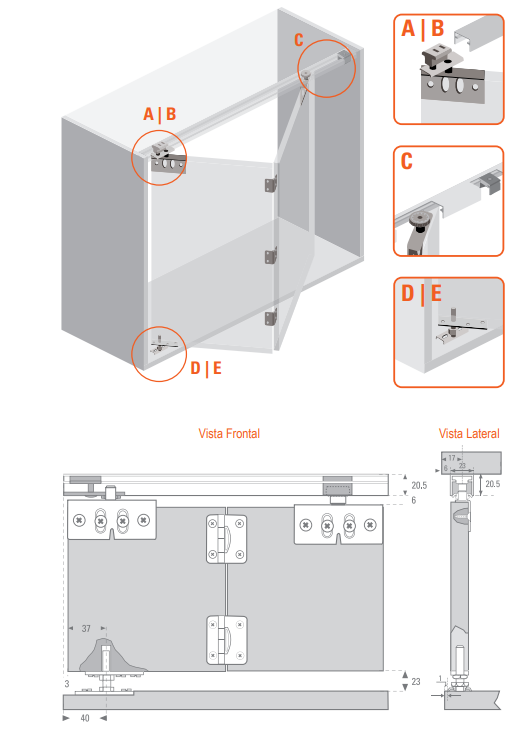 C

A | B

D | E

A | B

C

D | E

Vista Frontal

Vista Lateral

20.5

6

37

3

40

23

17

6

23

20.5

1